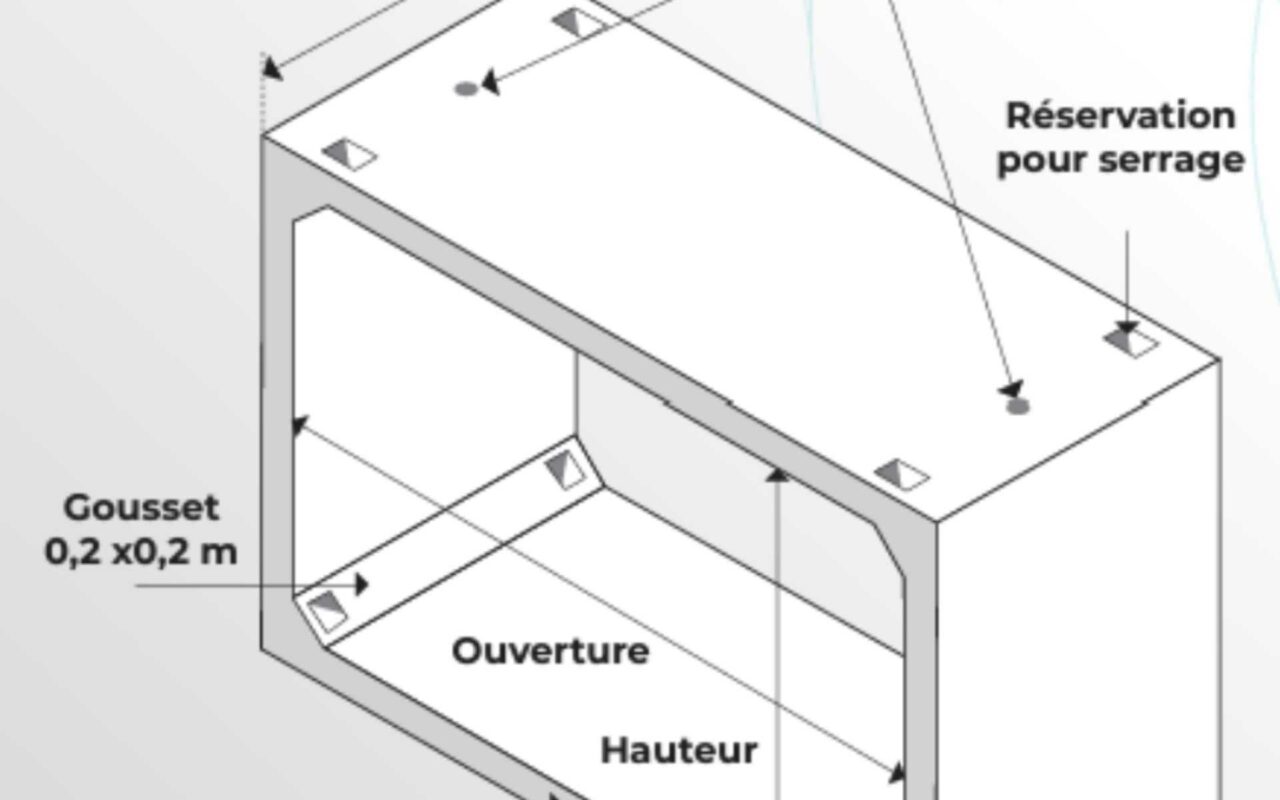 Réservation pour serrage

Gousset 0,2 x0,2 m

Ouverture

Hauteur